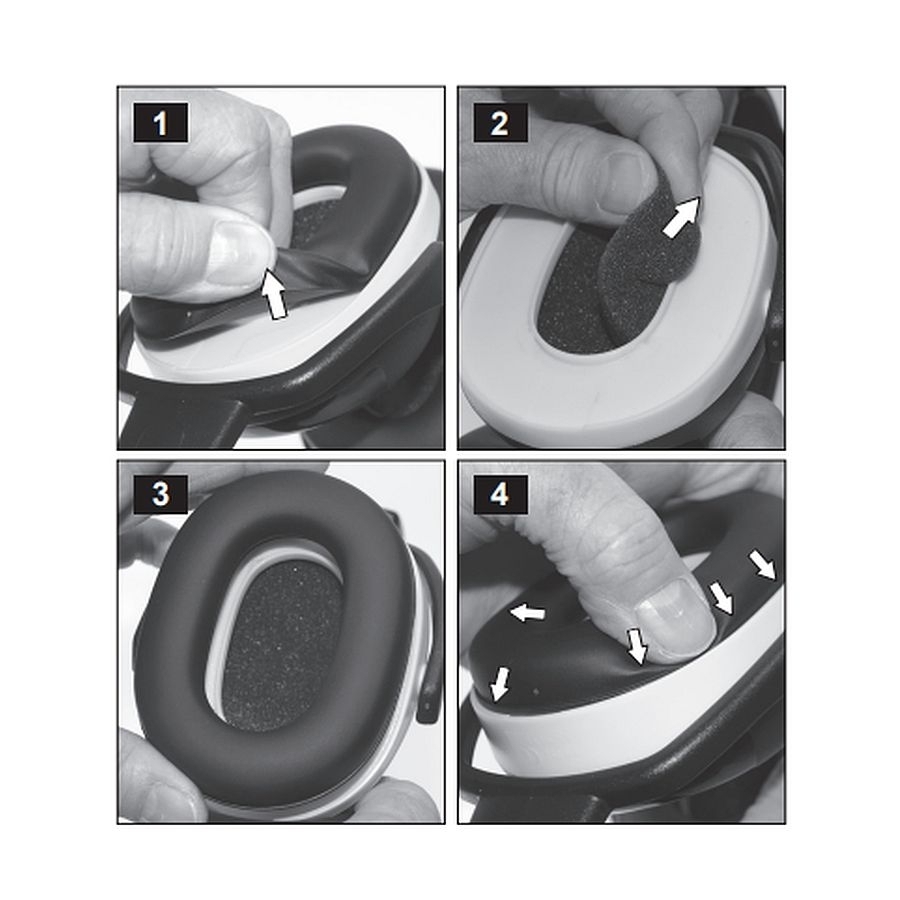 1

2

3

4